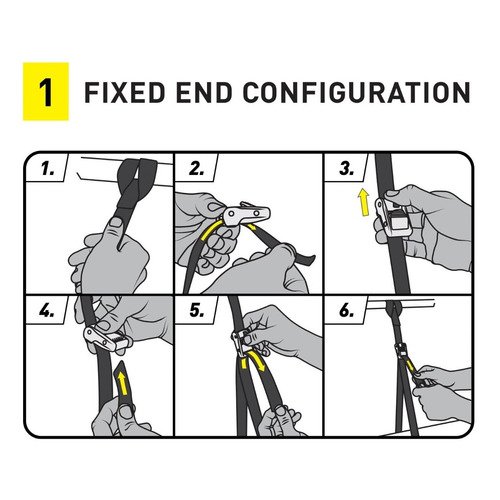 1 FIXED END CONFIGURATION

1.

2.

3.

4.

5.

6.