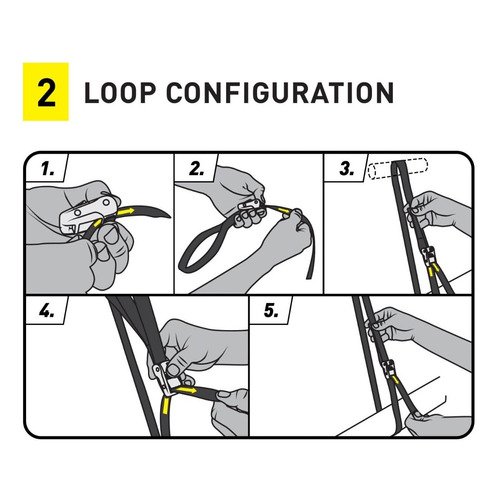 2 LOOP CONFIGURATION

1.

2.

3.

4.

5.